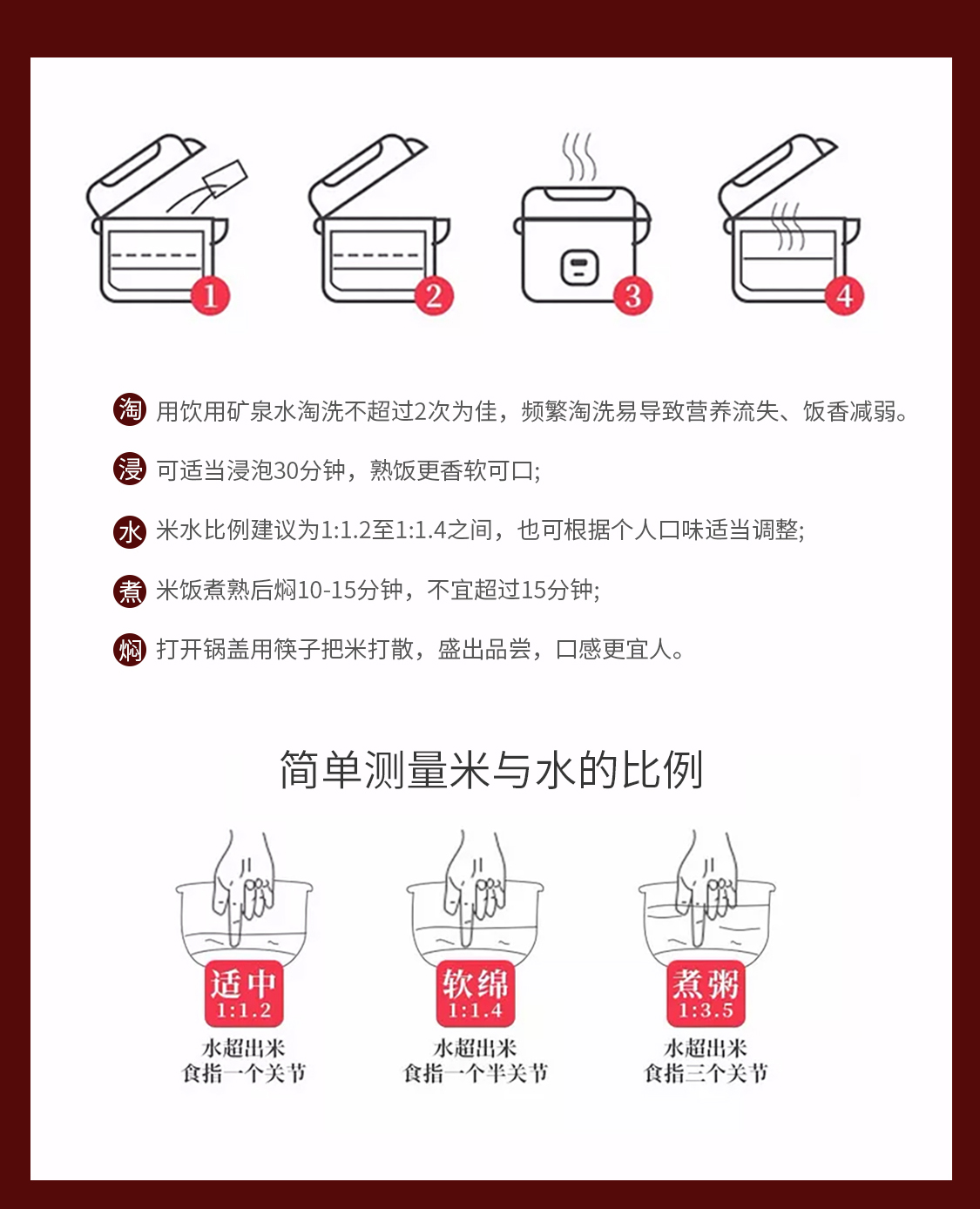 1 2 3 4

淘 用饮用矿泉水淘洗不超过2次为佳，频繁淘洗易导致营养流失、饭香减弱。

浸 可适当浸泡30分钟，熟饭更香软可口;

水 米水比例建议为1:1.2至1:1.4之间，也可根据个人口味适当调整;

煮 米饭煮熟后焖10-15分钟，不宜超过15分钟;

焖 打开锅盖用筷子把米打散，盛出品尝，口感更宜人。

简单测量米与水的比例

适中
1:1.2
水超出米
食指一个关节

软绵
1:1.4
水超出米
食指一个半关节

煮粥
1:3.5
水超出米
食指三个关节